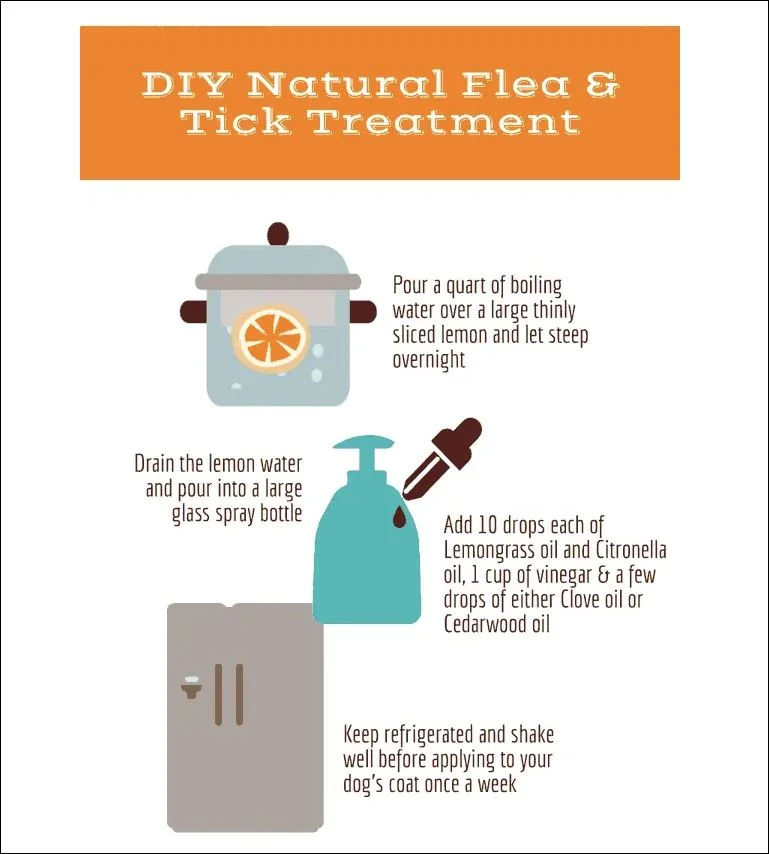 DIY Natural Flea & Tick Treatment

Pour a quart of boiling water over a large thinly sliced lemon and let steep overnight

Drain the lemon water and pour into a large glass spray bottle

Add 10 drops each of Lemongrass oil and Citronella oil, 1 cup of vinegar & a few drops of either Clove oil or Cedarwood oil

Keep refrigerated and shake well before applying to your dog's coat once a week